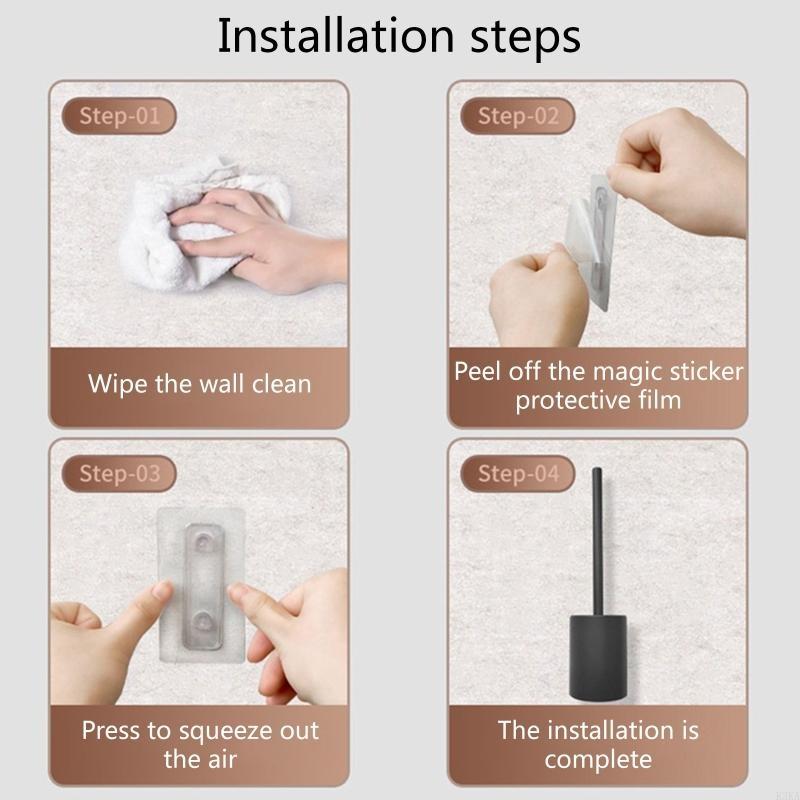 Installation steps

Step-01

Wipe the wall clean

Step-02

Peel off the magic sticker protective film

Step-03

Press to squeeze out the air

Step-04

The installation is complete